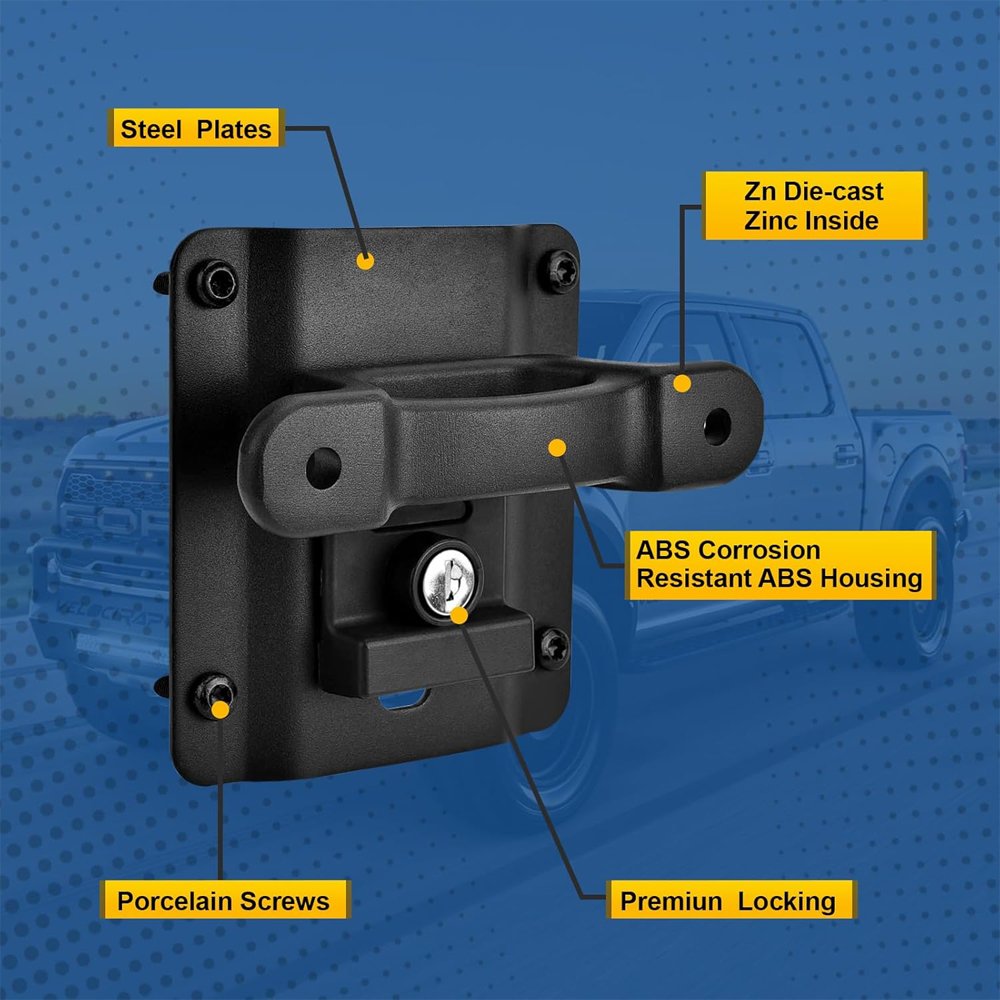 Steel Plates

Zn Die-cast
Zinc Inside

ABS Corrosion
Resistant ABS Housing

Porcelain Screws

Premiun Locking